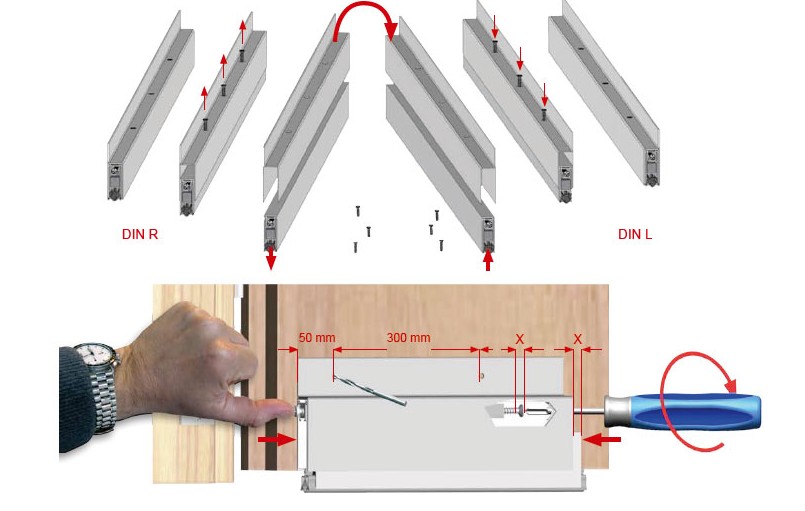 DIN R

DIN L

50 mm

300 mm

X

X